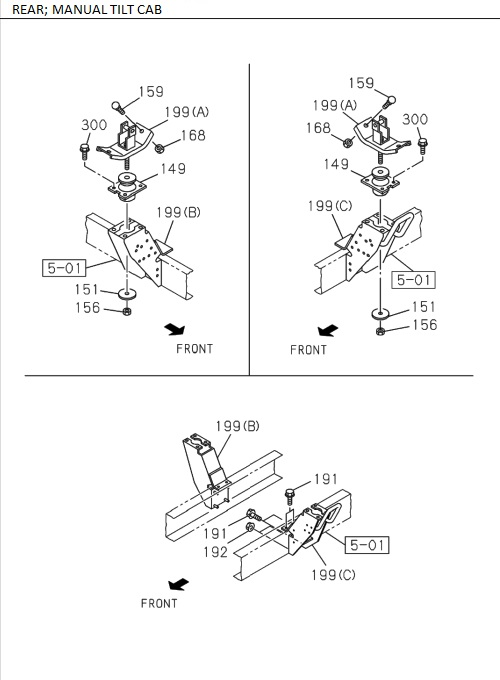 REAR; MANUAL TILT CAB

159
199(A)
300
168
149
199(B)
5-01
151
156
FRONT

159
199(A)
168
300
149
199(C)
5-01
151
156
FRONT

199(B)
191
191
192
5-01
199(C)
FRONT